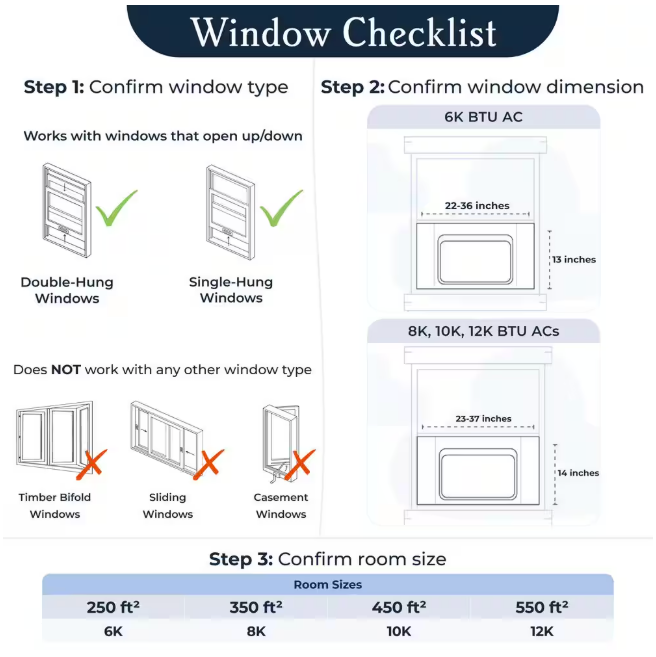 Window Checklist

Step 1: Confirm window type

Works with windows that open up/down

Double-Hung Windows

Single-Hung Windows

Does NOT work with any other window type

Timber Bifold Windows

Sliding Windows

Casement Windows

Step 2: Confirm window dimension

6K BTU AC

22-36 inches

13 inches

8K, 10K, 12K BTU ACs

23-37 inches

14 inches

Step 3: Confirm room size

| Room Sizes | | | |
|---|---|---|---|
| 250 ft² | 350 ft² | 450 ft² | 550 ft² |
| 6K | 8K | 10K | 12K |